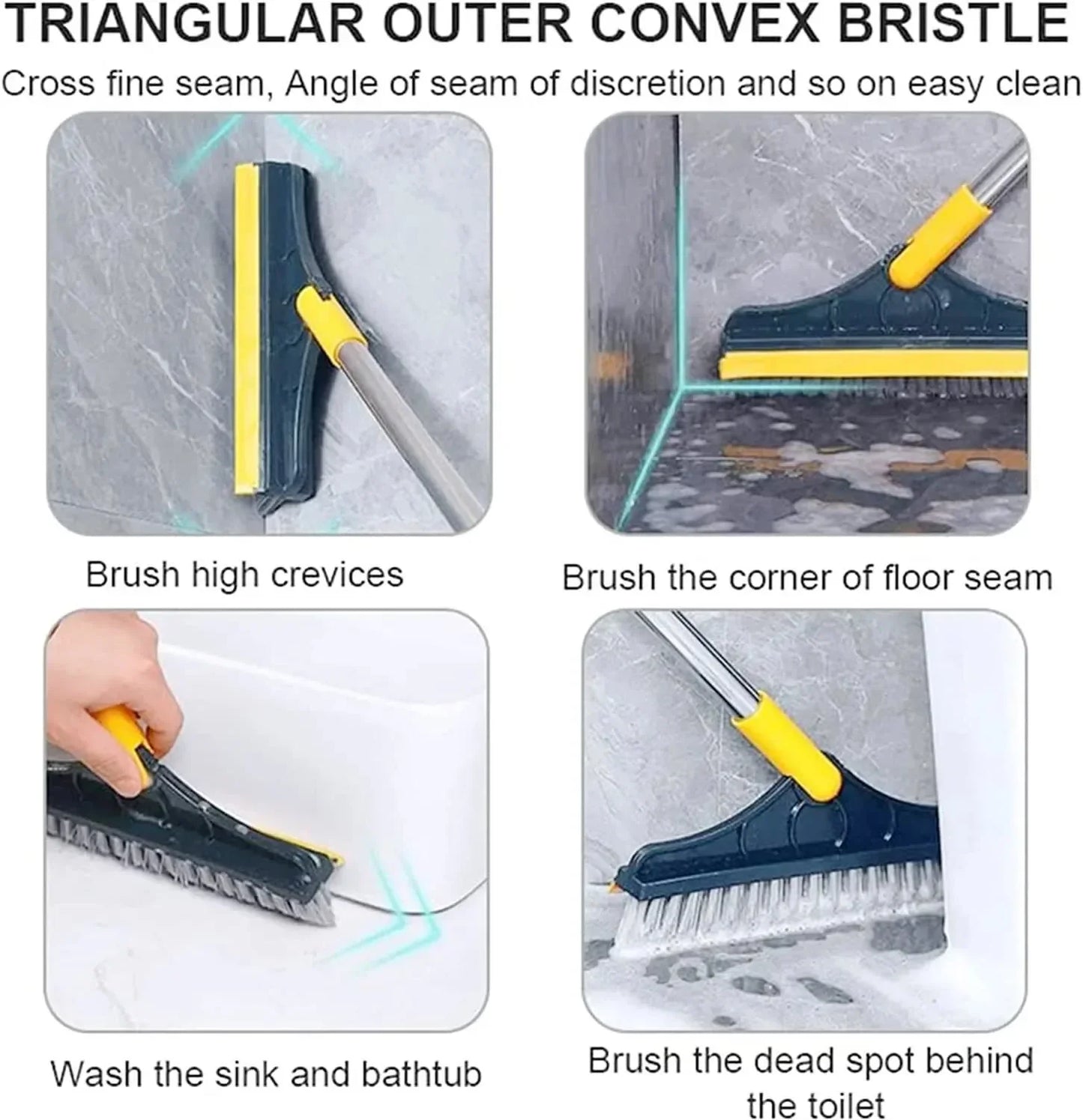 TRIANGULAR OUTER CONVEX BRISTLE

Cross fine seam, Angle of seam of discretion and so on easy clean

Brush high crevices

Brush the corner of floor seam

Wash the sink and bathtub

Brush the dead spot behind the toilet