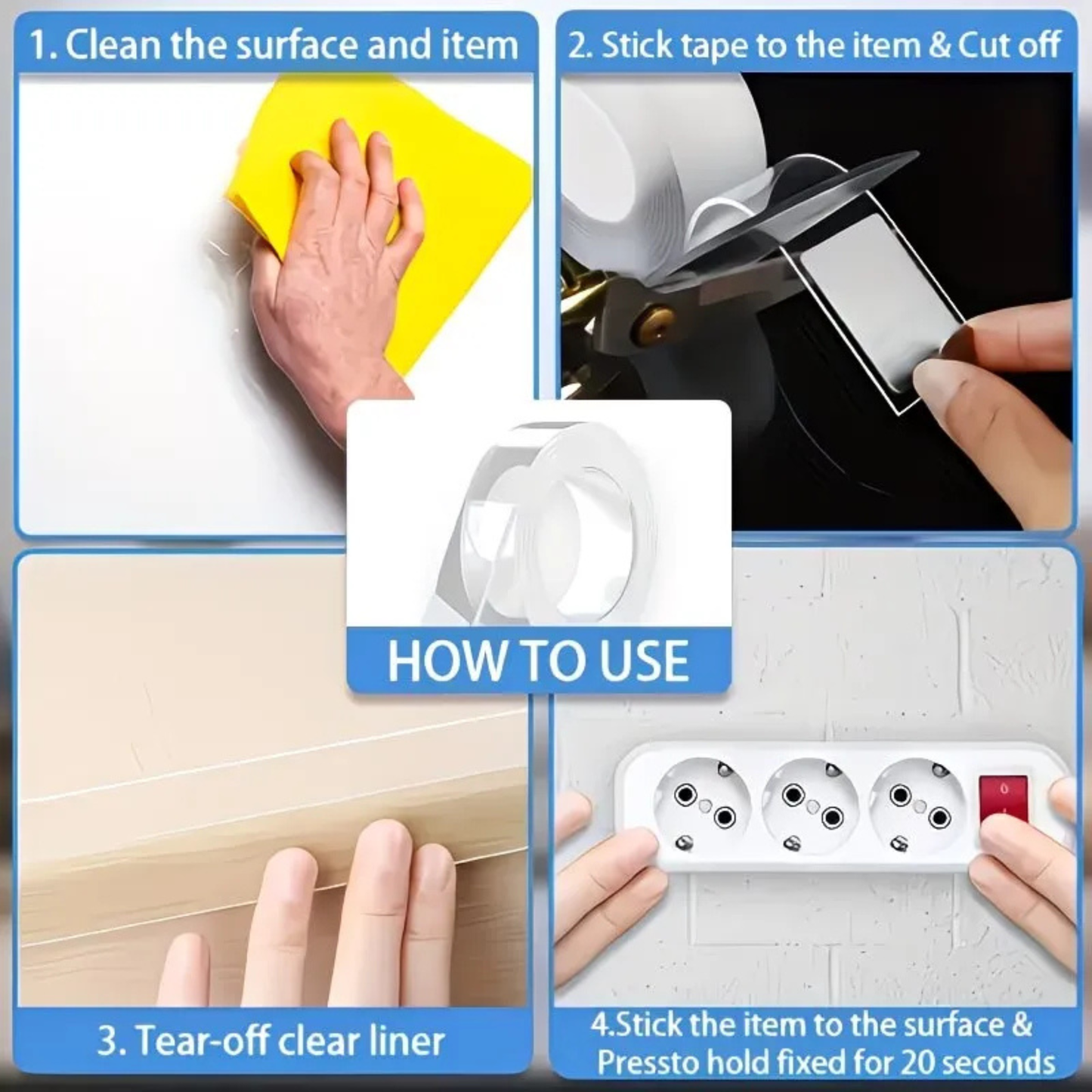 1. Clean the surface and item

2. Stick tape to the item & Cut off

HOW TO USE

3. Tear-off clear liner

4.Stick the item to the surface & Pressto hold fixed for 20 seconds