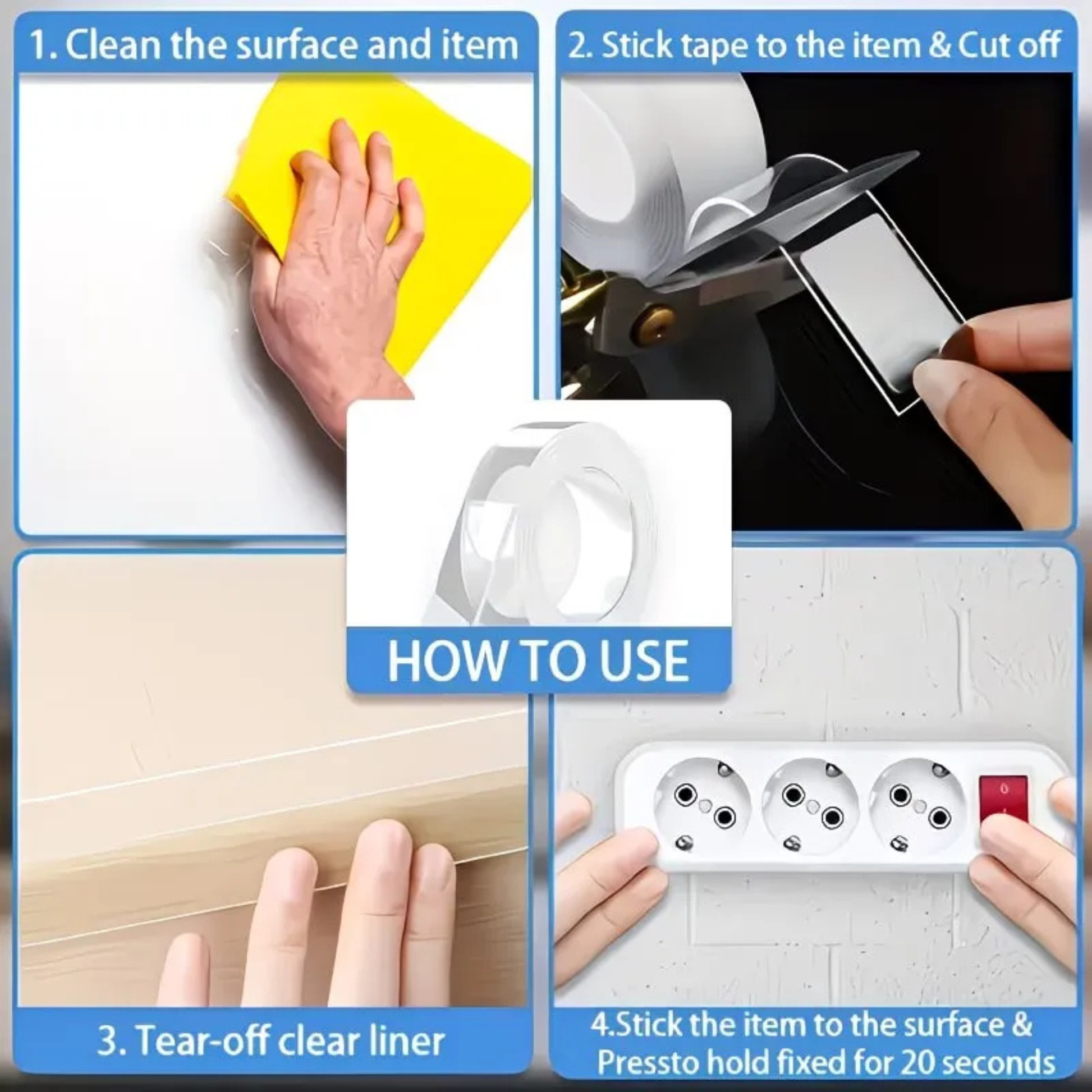 1. Clean the surface and item

2. Stick tape to the item & Cut off

HOW TO USE

3. Tear-off clear liner

4.Stick the item to the surface & Pressto hold fixed for 20 seconds