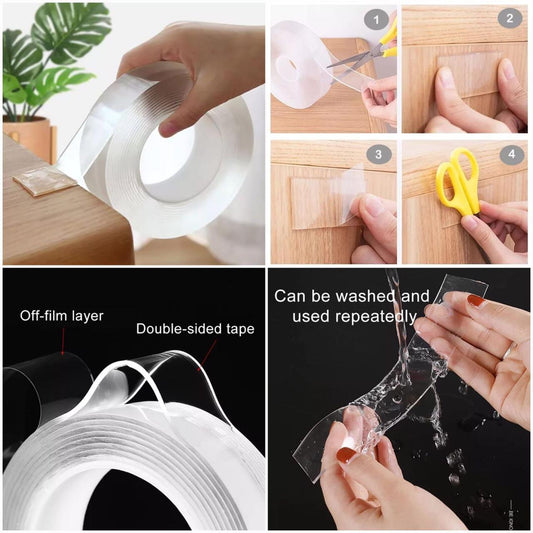 1

2

3

4

Off-film layer

Double-sided tape

Can be washed and used repeatedly