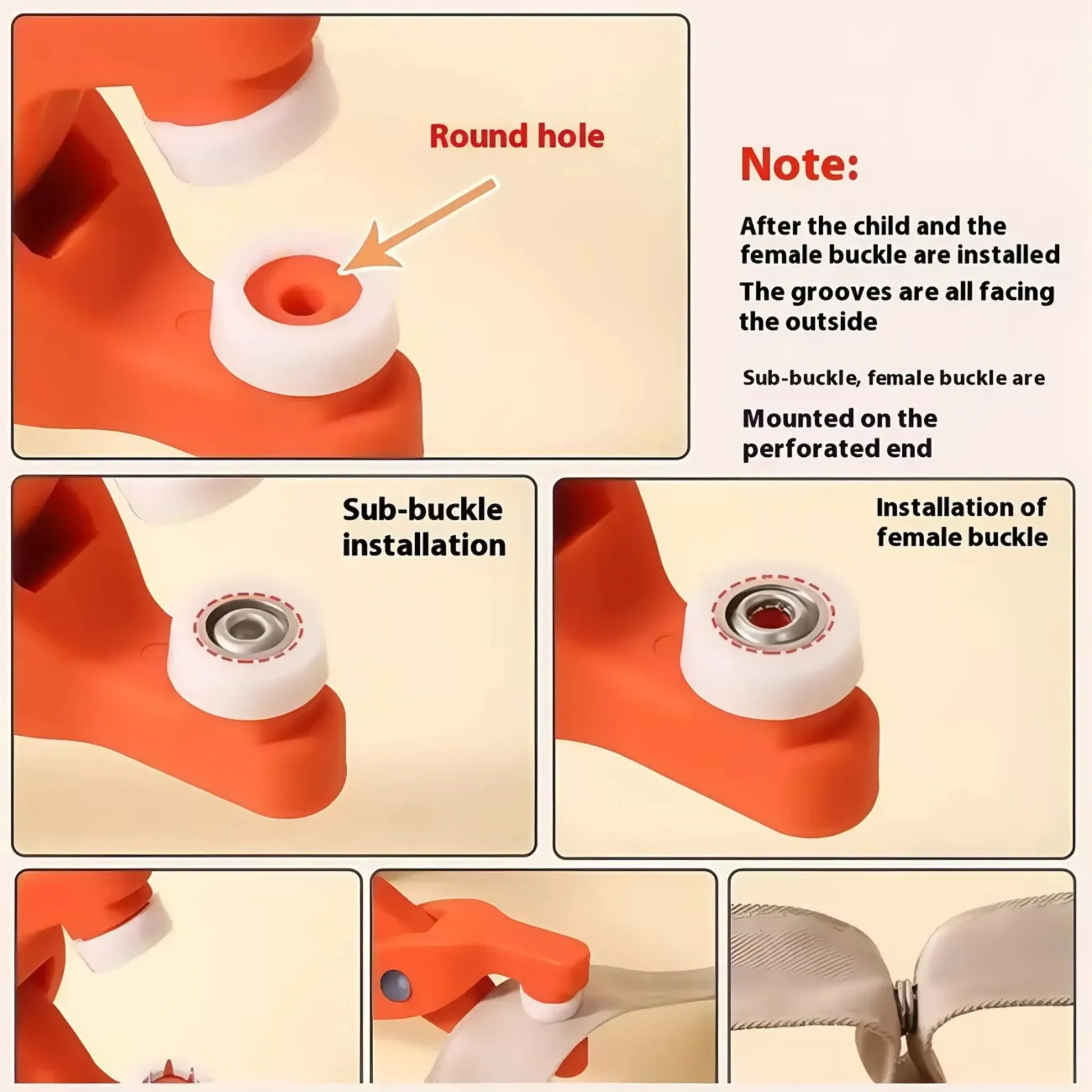 Round hole

Note:

After the child and the female buckle are installed

The grooves are all facing the outside

Sub-buckle, female buckle are

Mounted on the perforated end

Sub-buckle installation

Installation of female buckle