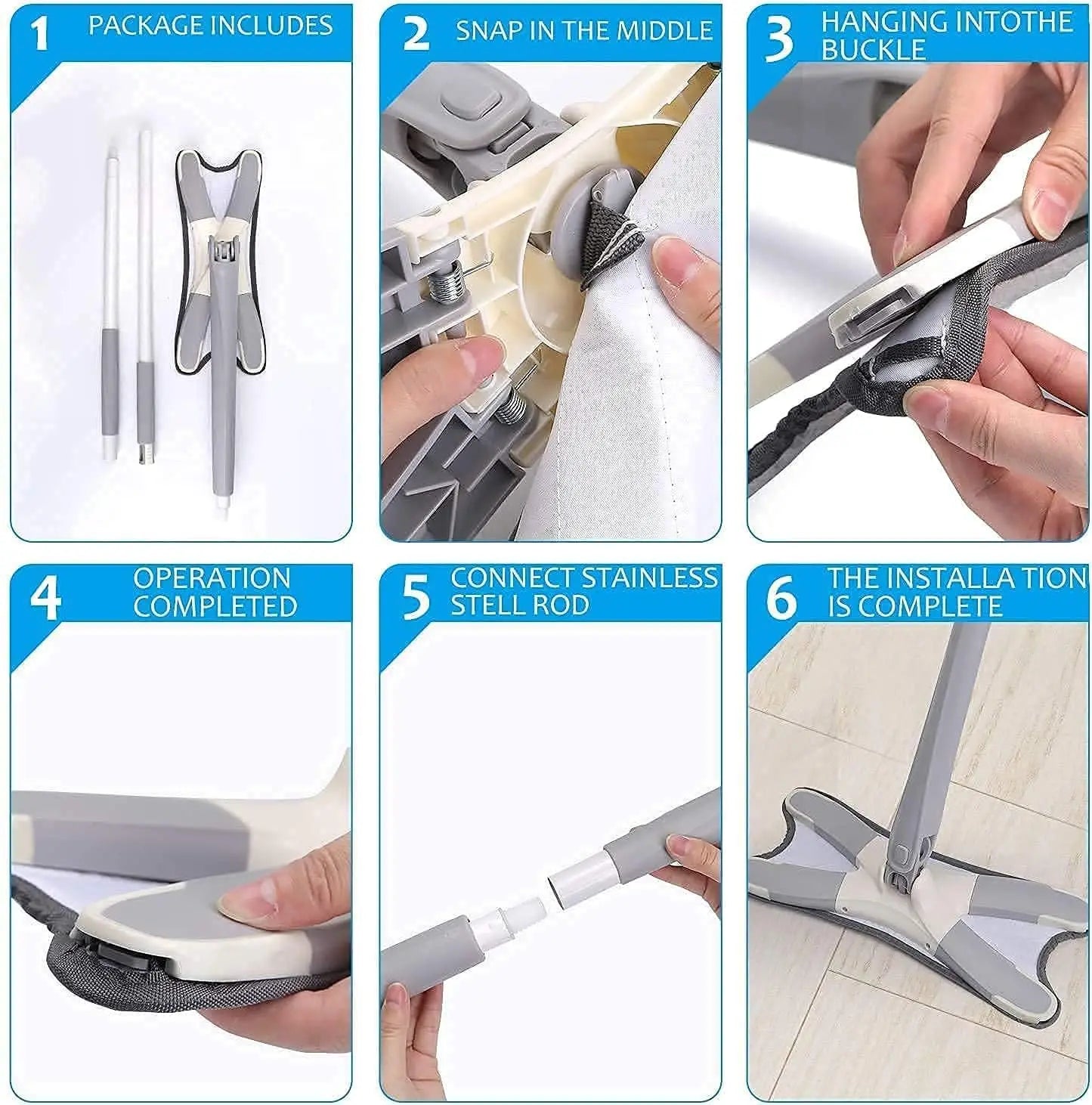 1 PACKAGE INCLUDES

2 SNAP IN THE MIDDLE

3 HANGING INTOTHE BUCKLE

4 OPERATION COMPLETED

5 CONNECT STAINLESS STELL ROD

6 THE INSTALLA TION IS COMPLETE